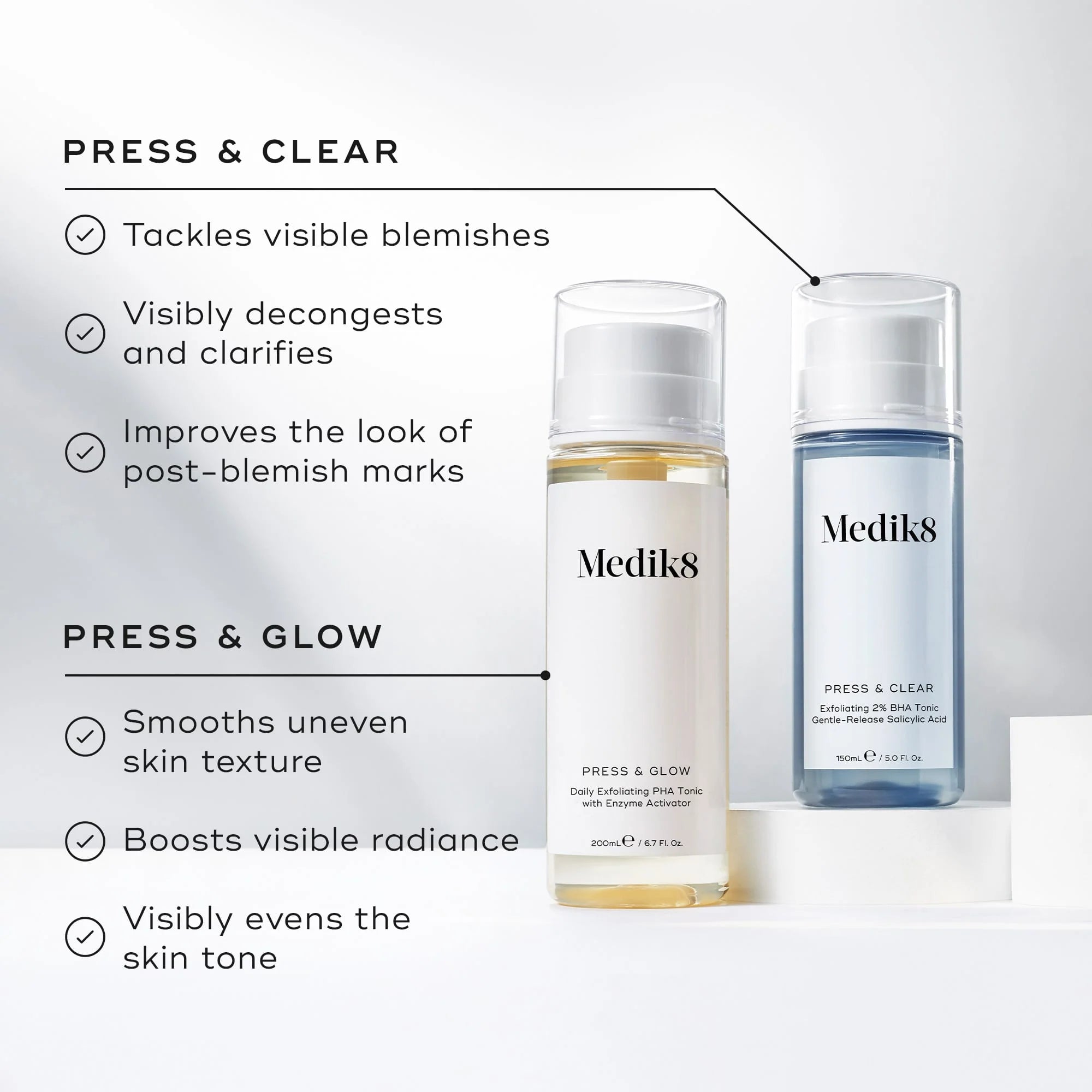 PRESS & CLEAR

Tackles visible blemishes

Visibly decongests and clarifies

Improves the look of post-blemish marks

PRESS & GLOW

Smooths uneven skin texture

Boosts visible radiance

Visibly evens the skin tone

Medik8

PRESS & GLOW

Daily Exfoliating PHA Tonic with Enzyme Activator

200mL ℮ / 6.7 Fl. Oz.

Medik8

PRESS & CLEAR

Exfoliating 2% BHA Tonic Gentle-Release Salicylic Acid

150mL ℮ / 5.0 Fl. Oz.